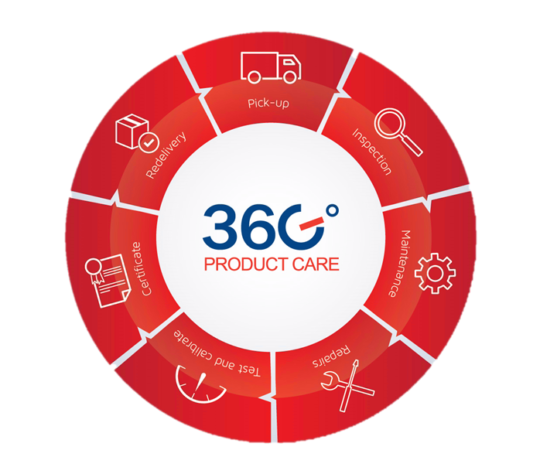 Pick-up

Inspection

Maintenance

Repairs

Test and calibrate

Certificate

Redelivery

360°
PRODUCT CARE